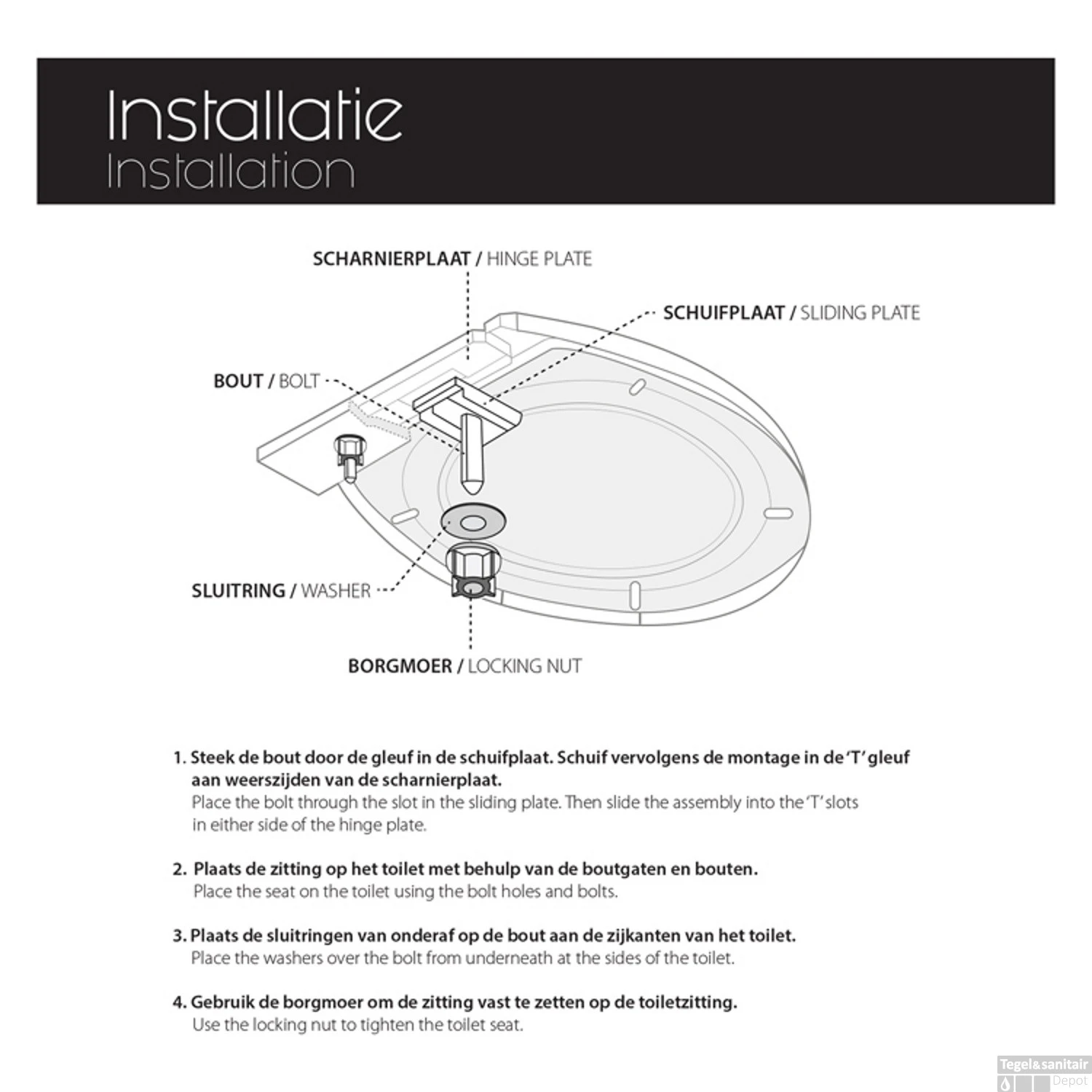 Installatie
Installation

SCHARNIERPLAAT / HINGE PLATE

SCHUIFPLAAT / SLIDING PLATE

BOUT / BOLT

SLUITRING / WASHER

BORGMOER / LOCKING NUT

1. Steek de bout door de gleuf in de schuifplaat. Schuif vervolgens de montage in de 'T' gleuf aan weerszijden van de scharnierplaat.
Place the bolt through the slot in the sliding plate. Then slide the assembly into the 'T' slots in either side of the hinge plate.

2. Plaats de zitting op het toilet met behulp van de boutgaten en bouten.
Place the seat on the toilet using the bolt holes and bolts.

3. Plaats de sluitringen van onderaf op de bout aan de zijkanten van het toilet.
Place the washers over the bolt from underneath at the sides of the toilet.

4. Gebruik de borgmoer om de zitting vast te zetten op de toiletzitting.
Use the locking nut to tighten the toilet seat.

Tegel&sanitair Depot